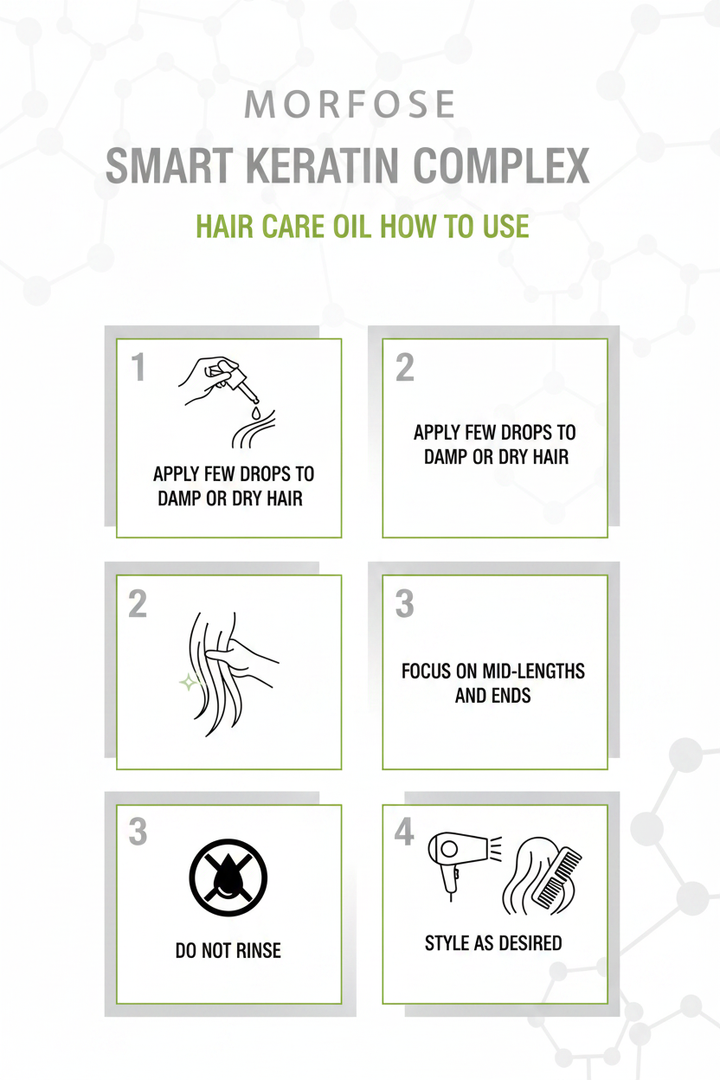 MORFOSE

SMART KERATIN COMPLEX

HAIR CARE OIL HOW TO USE

1

APPLY FEW DROPS TO DAMP OR DRY HAIR

2

APPLY FEW DROPS TO DAMP OR DRY HAIR

2

3

FOCUS ON MID-LENGTHS AND ENDS

3

DO NOT RINSE

4

STYLE AS DESIRED