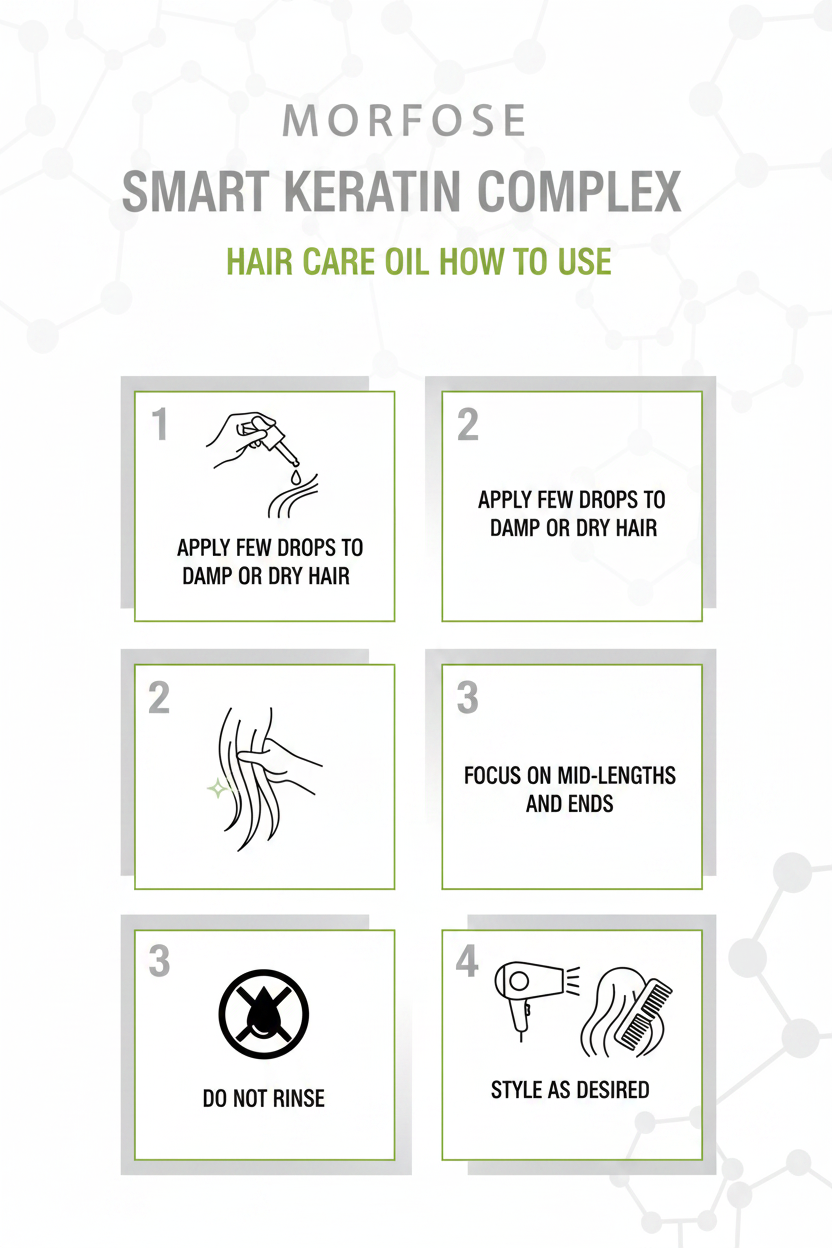 MORFOSE

SMART KERATIN COMPLEX

HAIR CARE OIL HOW TO USE

1

APPLY FEW DROPS TO DAMP OR DRY HAIR

2

APPLY FEW DROPS TO DAMP OR DRY HAIR

2

3

FOCUS ON MID-LENGTHS AND ENDS

3

DO NOT RINSE

4

STYLE AS DESIRED